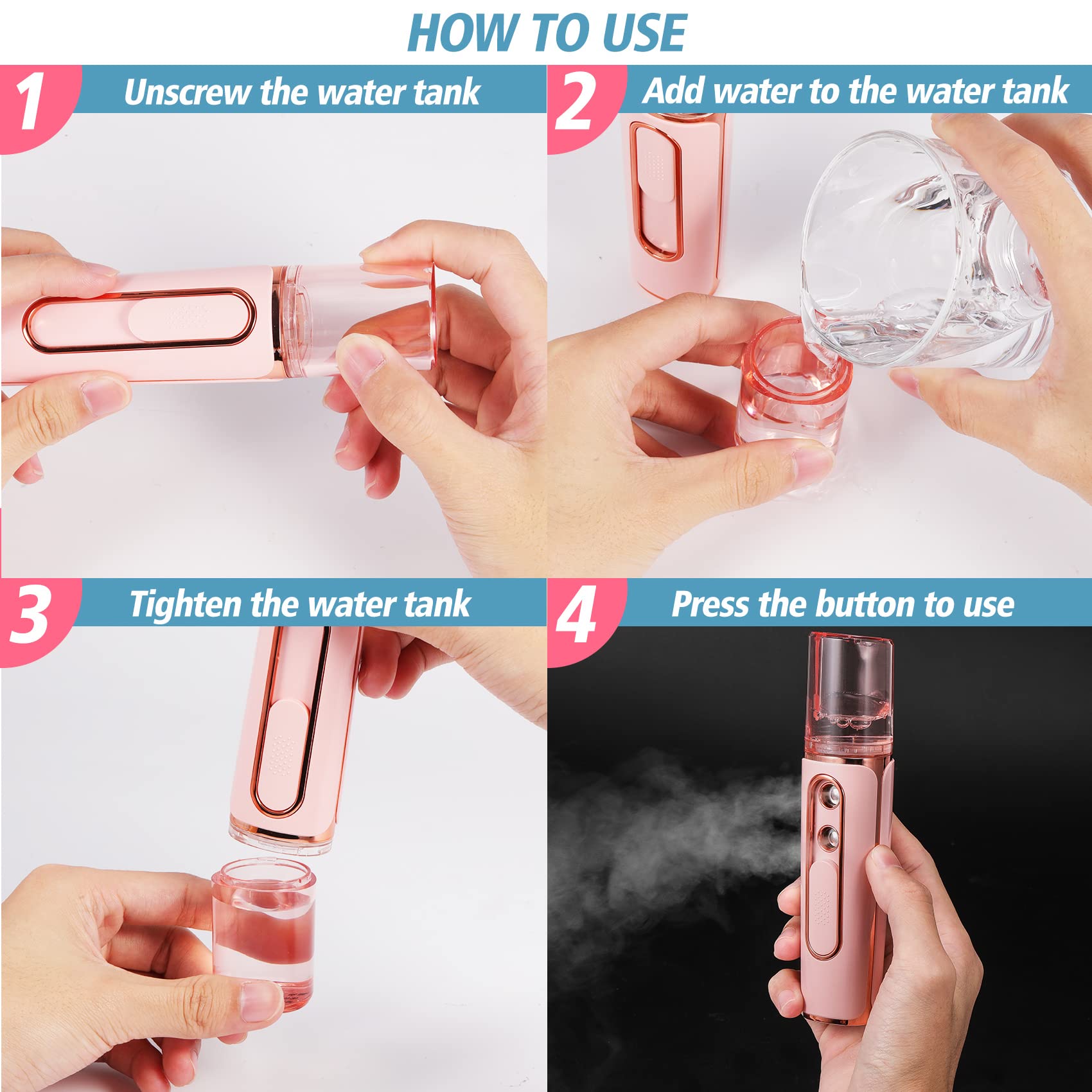 HOW TO USE

1 Unscrew the water tank

2 Add water to the water tank

3 Tighten the water tank

4 Press the button to use